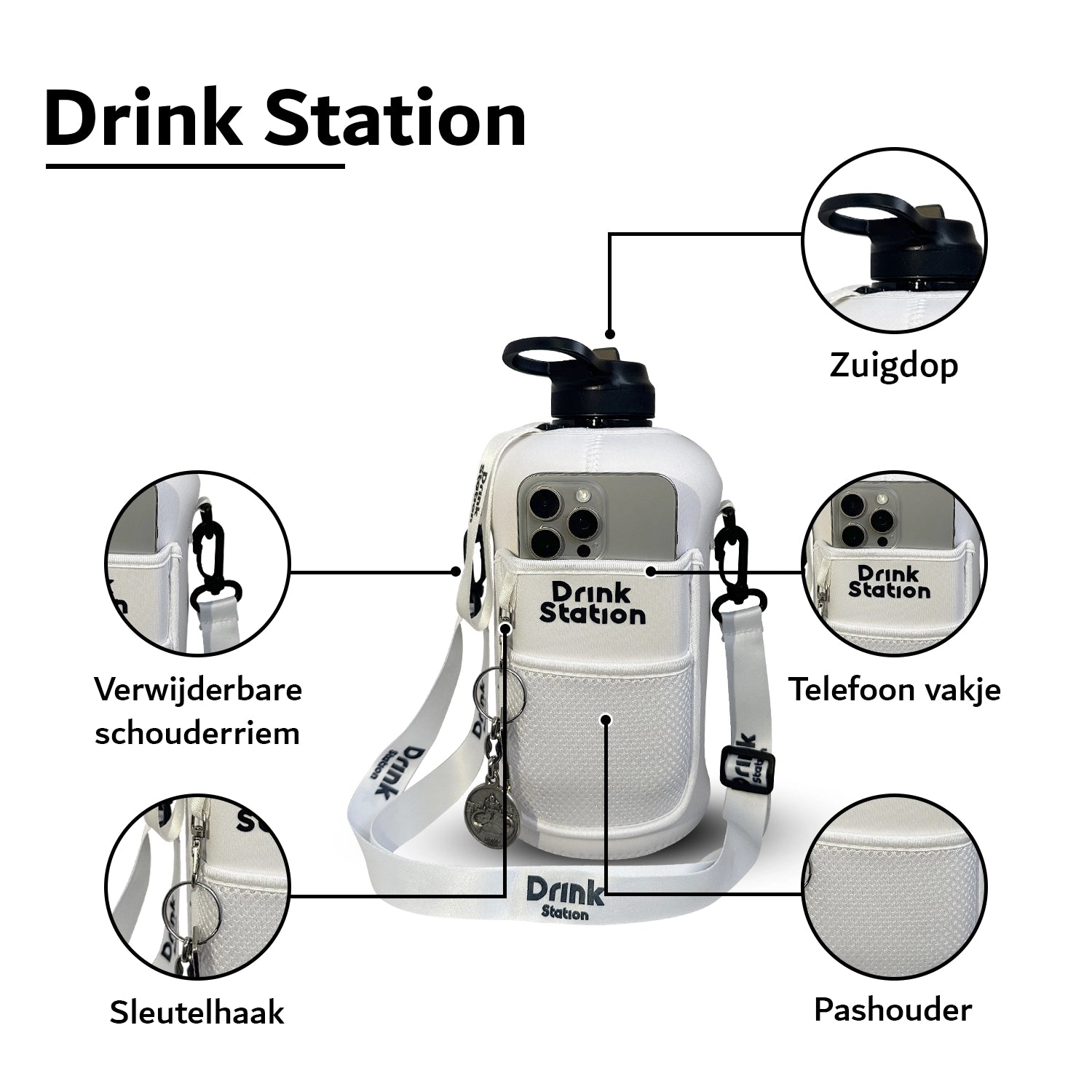 Drink Station

Zuigdop

Drink Station

Drink Station

Verwijderbare schouderriem

Telefoon vakje

Drink Station

Drink Station

Drink Station

Sleutelhaak

Pashouder